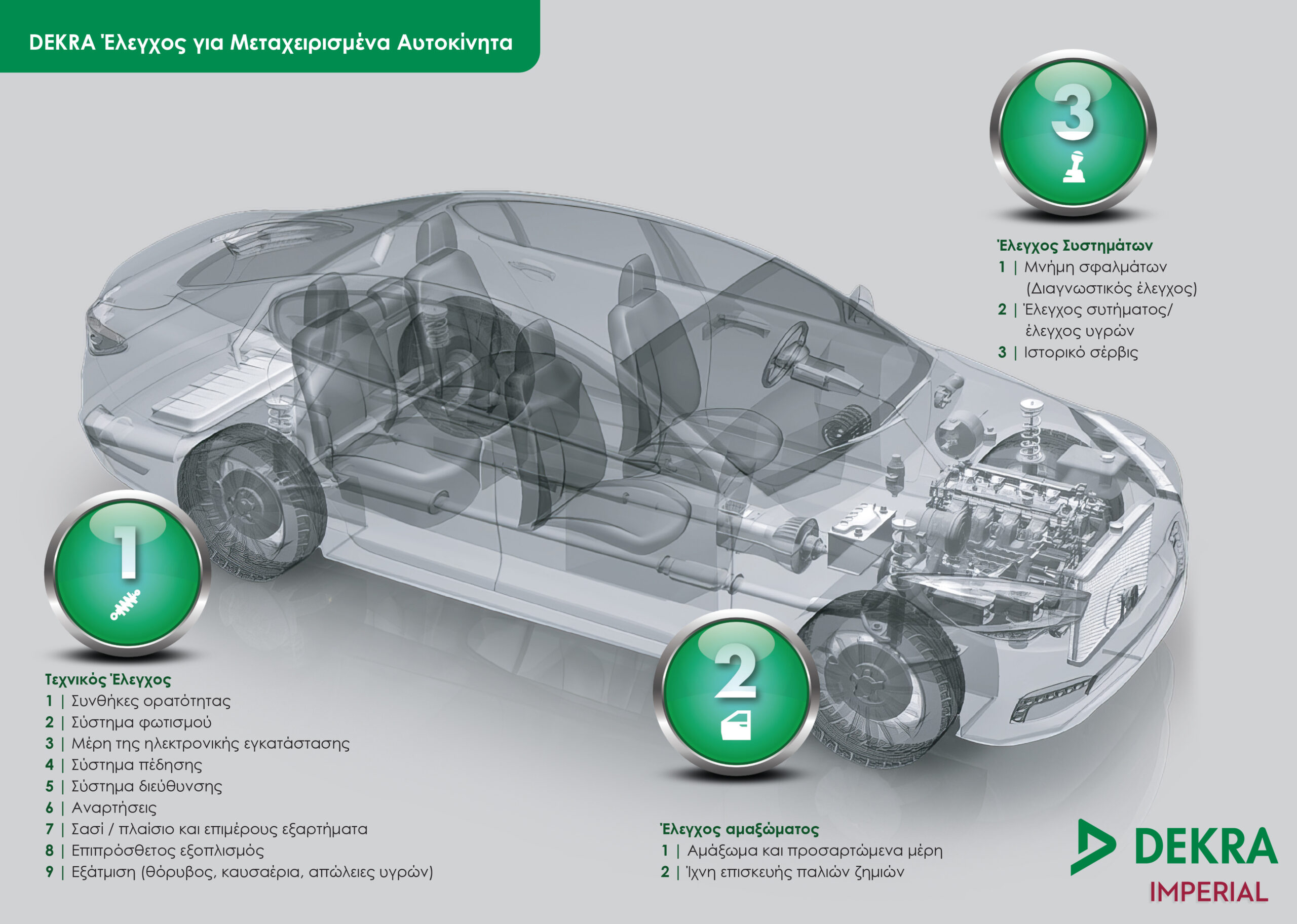 DEKRA Έλεγχος για Μεταχειρισμένα Αυτοκίνητα

3

Έλεγχος Συστημάτων
1 | Μνήμη σφαλμάτων (Διαγνωστικός έλεγχος)
2 | Έλεγχος συτήματος/ έλεγχος υγρών
3 | Ιστορικό σέρβις

1

Τεχνικός Έλεγχος
1 | Συνθήκες ορατότητας
2 | Σύστημα φωτισμού
3 | Μέρη της ηλεκτρονικής εγκατάστασης
4 | Σύστημα πέδησης
5 | Σύστημα διεύθυνσης
6 | Αναρτήσεις
7 | Σασί / πλαίσιο και επιμέρους εξαρτήματα
8 | Επιπρόσθετος εξοπλισμός
9 | Εξάτμιση (θόρυβος, καυσαέρια, απώλειες υγρών)

2

Έλεγχος αμαξώματος
1 | Αμάξωμα και προσαρτώμενα μέρη
2 | Ίχνη επισκευής παλιών ζημιών

DEKRA
IMPERIAL